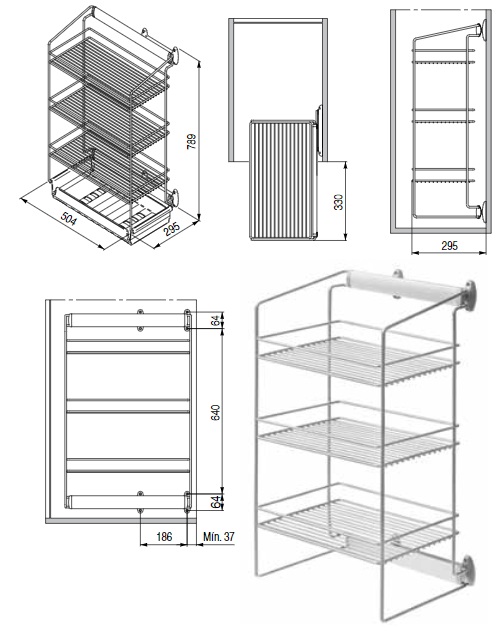 789
504
295
330
295
64
640
64
186
Mín. 37