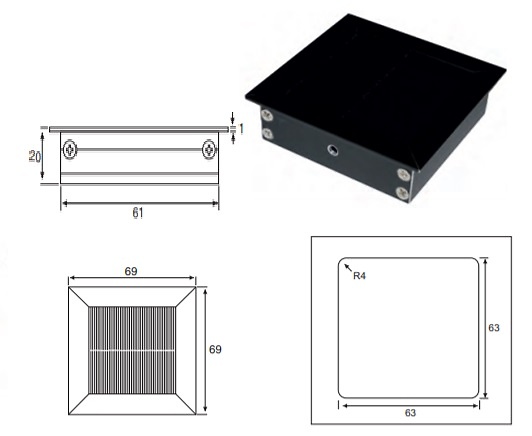 1
20
61
69
69
R4
63
63