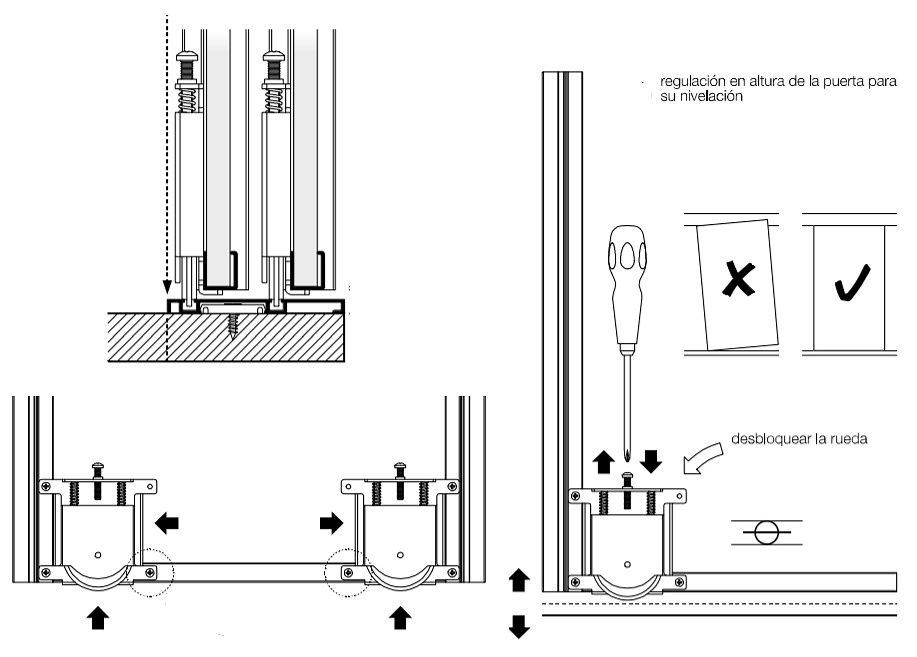 regulación en altura de la puerta para su nivelación

desbloquear la rueda